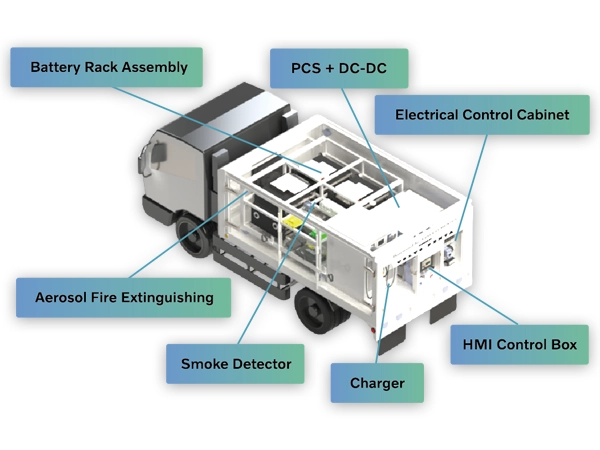 Battery Rack Assembly

PCS + DC-DC

Electrical Control Cabinet

Aerosol Fire Extinguishing

Smoke Detector

Charger

HMI Control Box